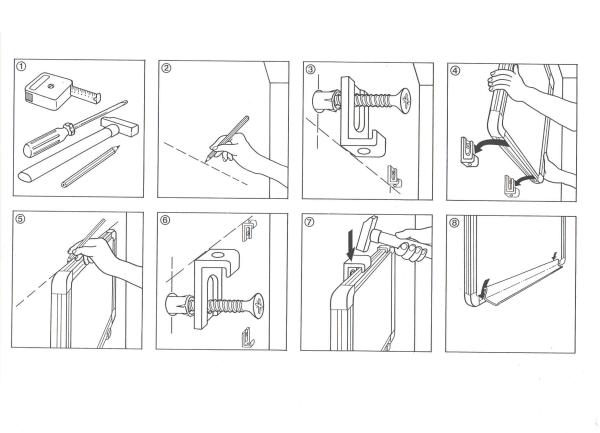 ①

②

③

④

⑤

⑥

⑦

⑧