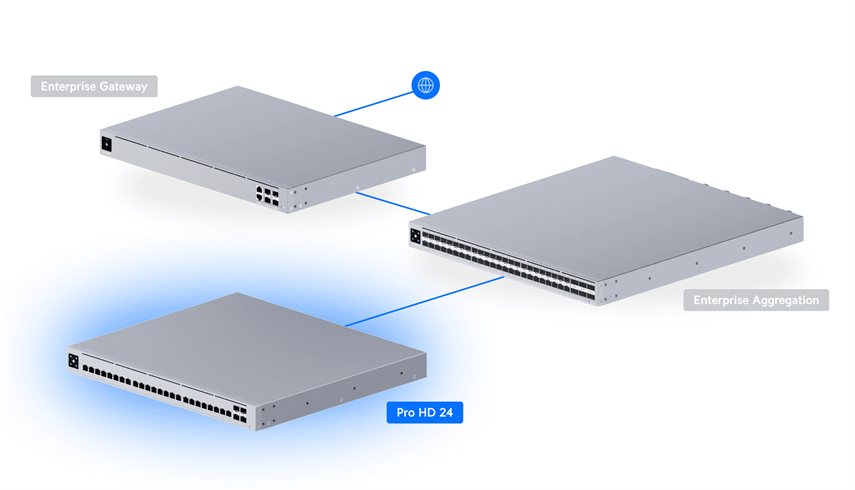 Enterprise Gateway

Enterprise Aggregation

Pro HD 24